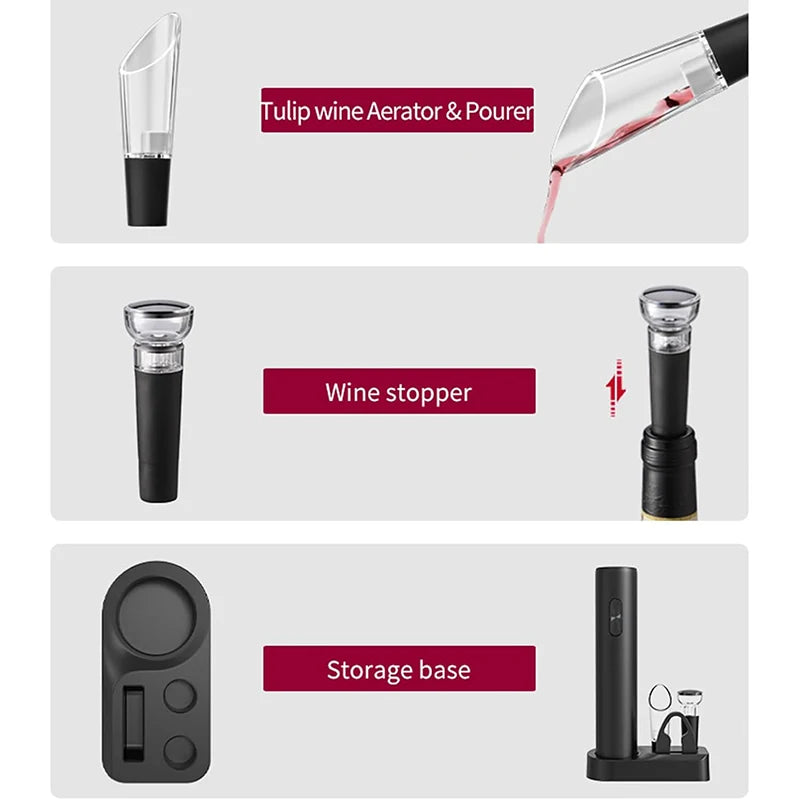 Tulip wine Aerator & Pourer

Wine stopper

Storage base