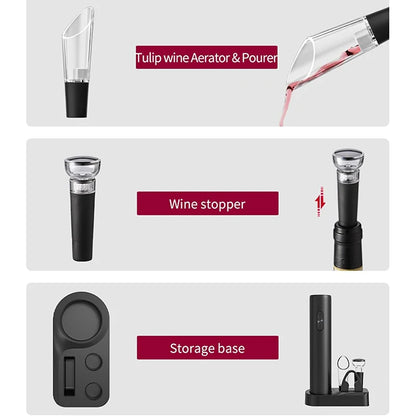 Tulip wine Aerator & Pourer

Wine stopper

Storage base